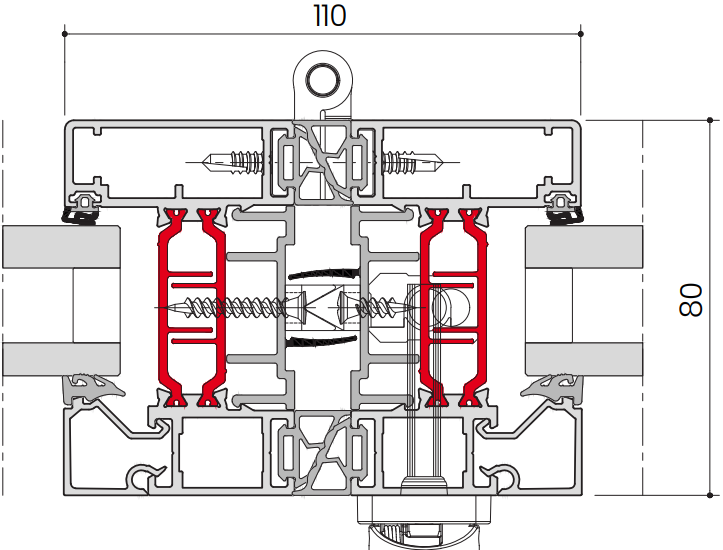 110

80